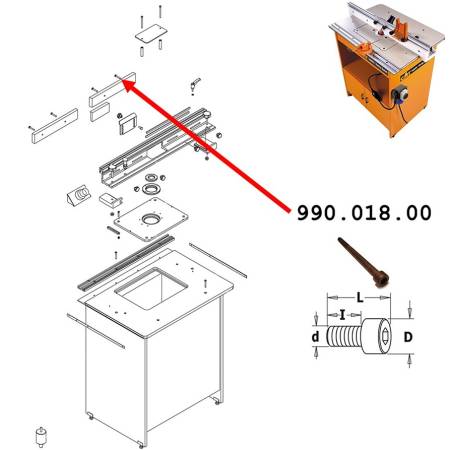 990.018.00

L

I

d

D